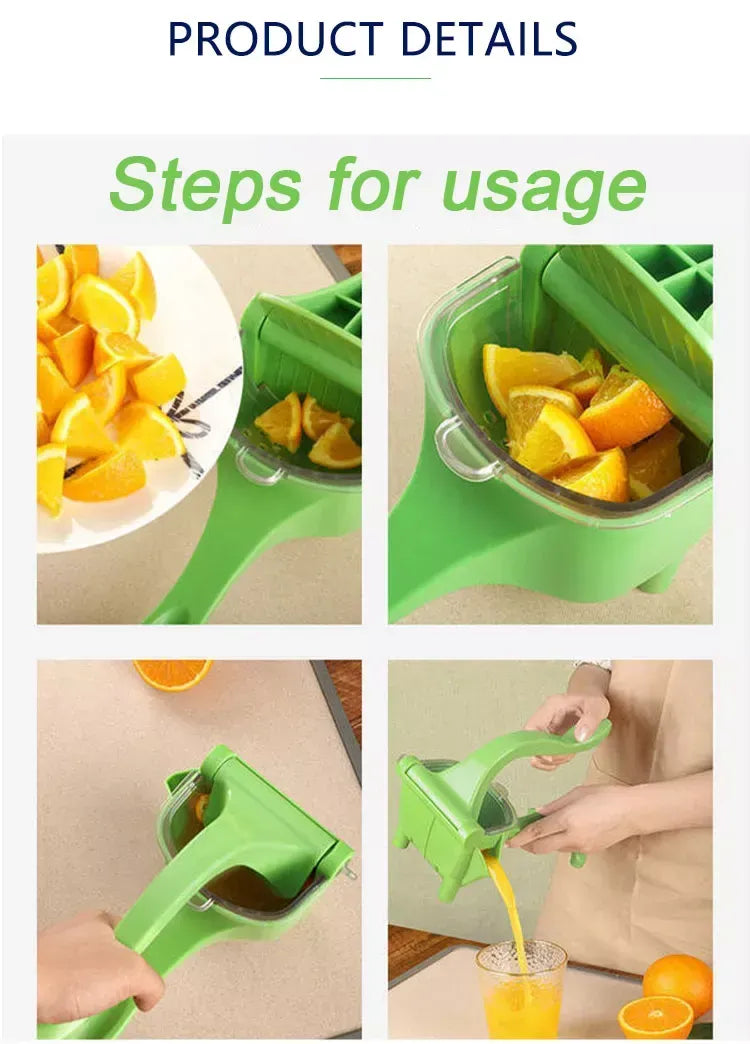 PRODUCT DETAILS

Steps for usage